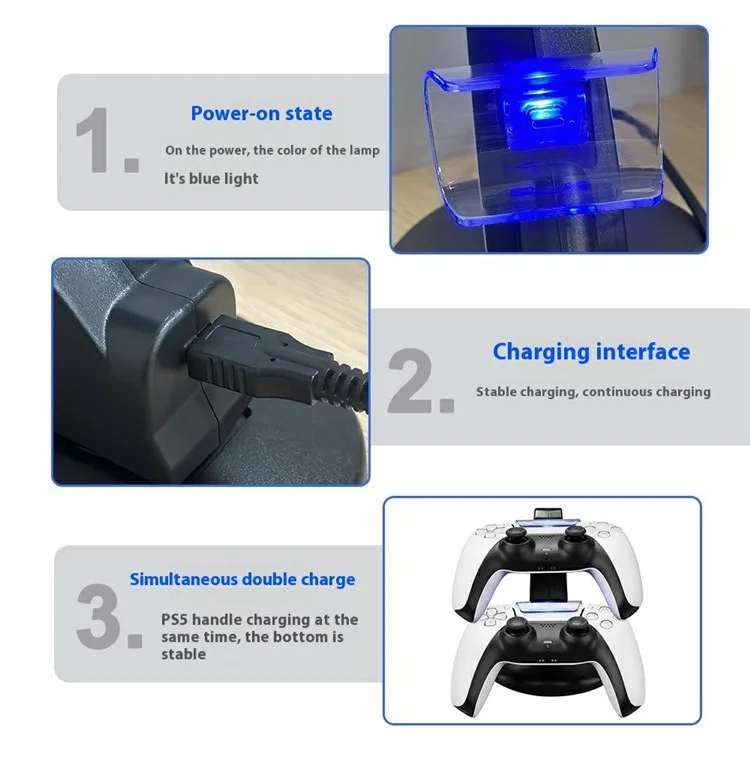 1.

Power-on state

On the power, the color of the lamp

It's blue light

2.

Charging interface

Stable charging, continuous charging

3.

Simultaneous double charge

PS5 handle charging at the same time, the bottom is stable