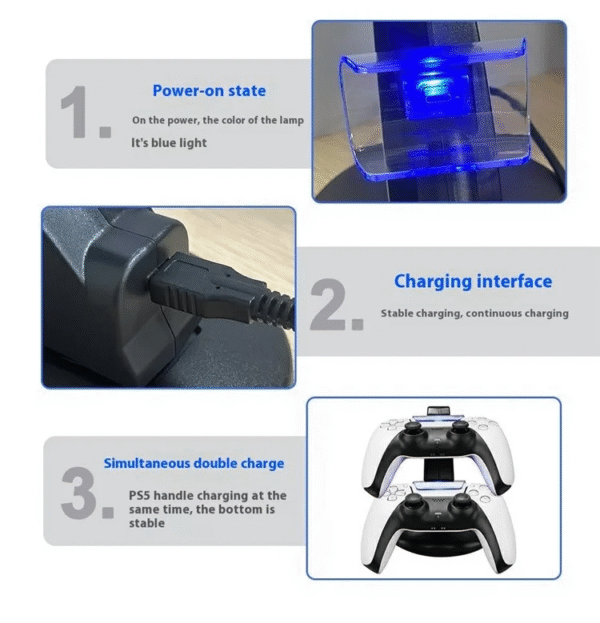 1.

Power-on state

On the power, the color of the lamp

It's blue light

2.

Charging interface

Stable charging, continuous charging

3.

Simultaneous double charge

PS5 handle charging at the same time, the bottom is stable